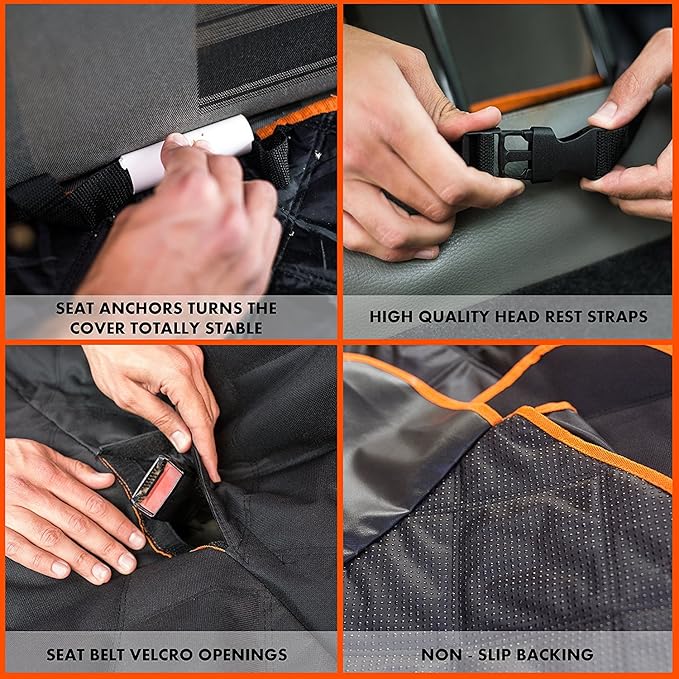 SEAT ANCHORS TURNS THE COVER TOTALLY STABLE

HIGH QUALITY HEAD REST STRAPS

SEAT BELT VELCRO OPENINGS

NON - SLIP BACKING