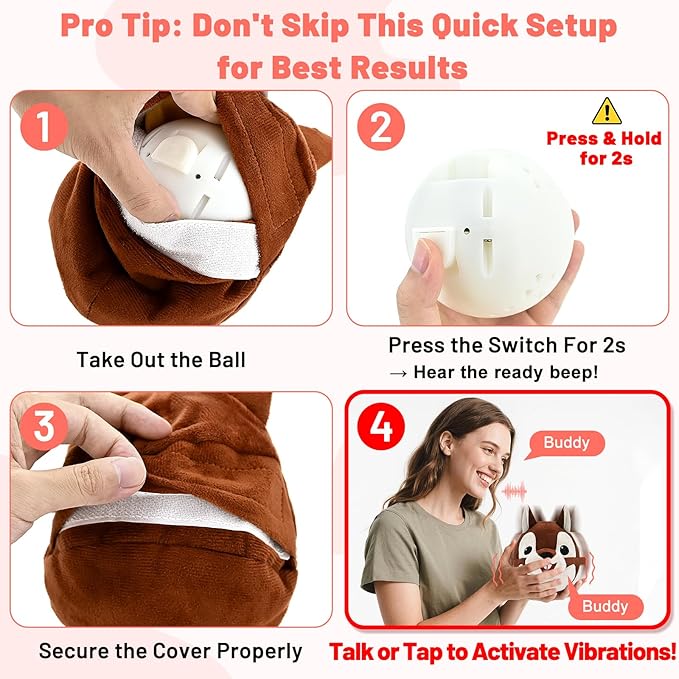 Pro Tip: Don't Skip This Quick Setup for Best Results

1

Take Out the Ball

2

Press & Hold for 2s

Press the Switch For 2s
→ Hear the ready beep!

3

Secure the Cover Properly

4

Buddy

Buddy

Talk or Tap to Activate Vibrations!