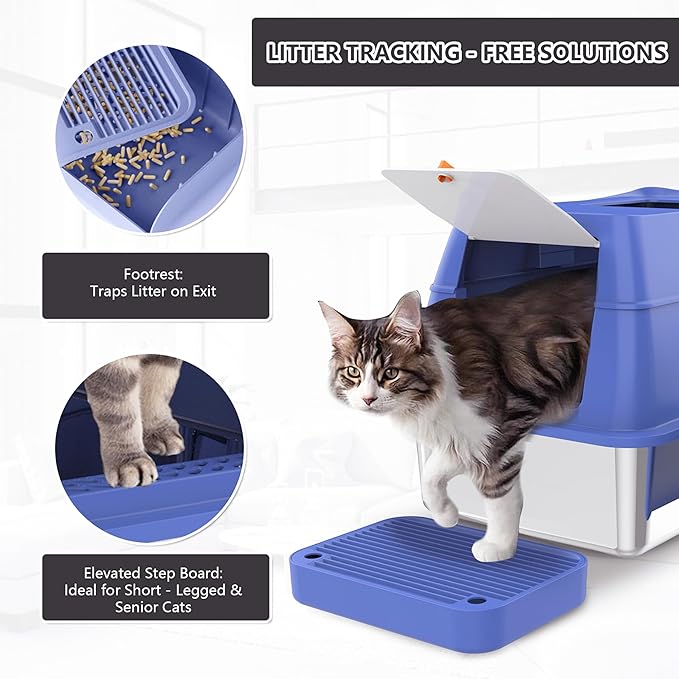 LITTER TRACKING - FREE SOLUTIONS

Footrest:
Traps Litter on Exit

Elevated Step Board:
Ideal for Short - Legged & Senior Cats