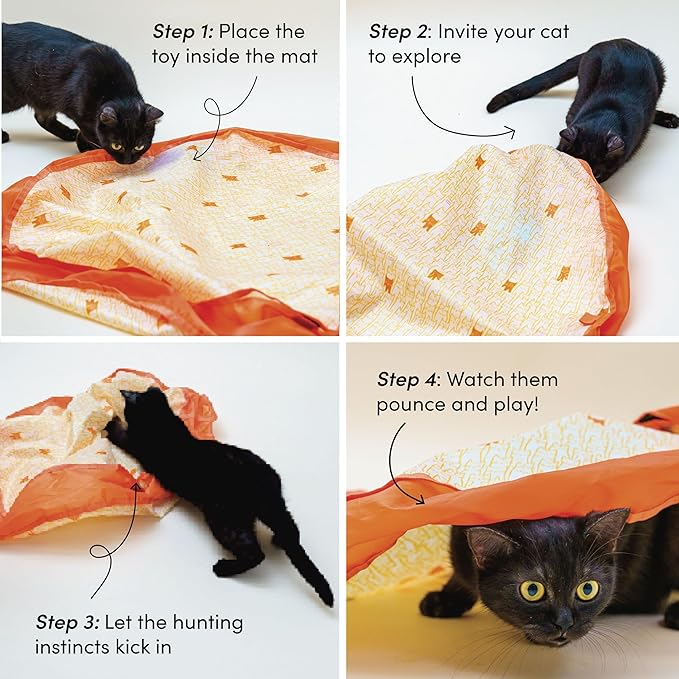 Step 1: Place the toy inside the mat

Step 2: Invite your cat to explore

Step 3: Let the hunting instincts kick in

Step 4: Watch them pounce and play!