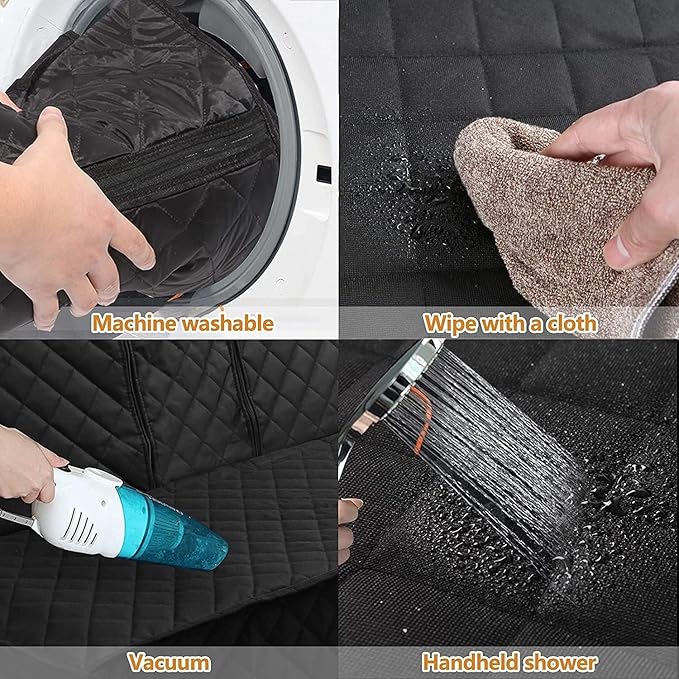 Machine washable

Wipe with a cloth

Vacuum

Handheld shower