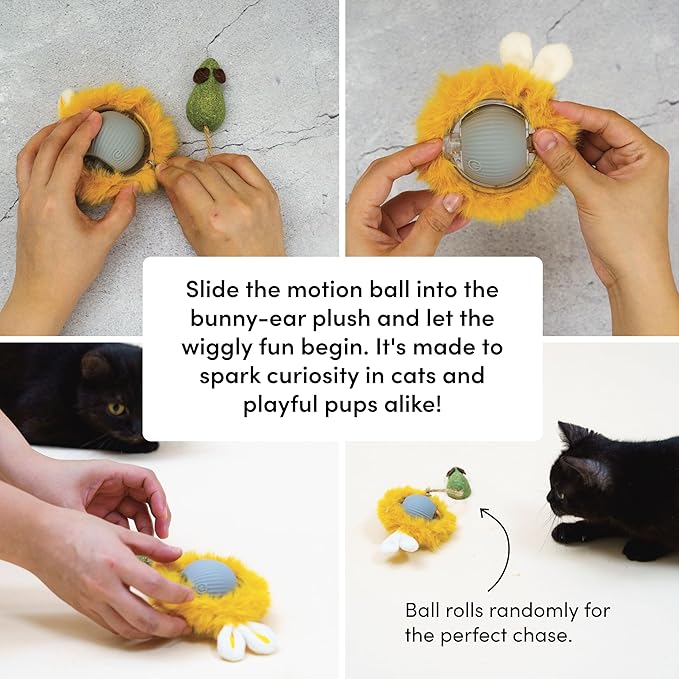 Slide the motion ball into the bunny-ear plush and let the wiggly fun begin. It's made to spark curiosity in cats and playful pups alike!

Ball rolls randomly for the perfect chase.