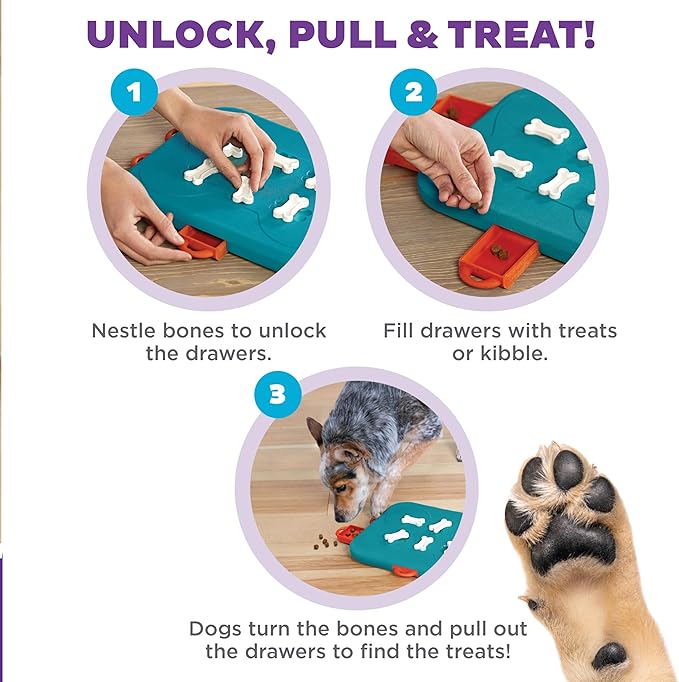 UNLOCK, PULL & TREAT!

1

Nestle bones to unlock the drawers.

2

Fill drawers with treats or kibble.

3

Dogs turn the bones and pull out the drawers to find the treats!