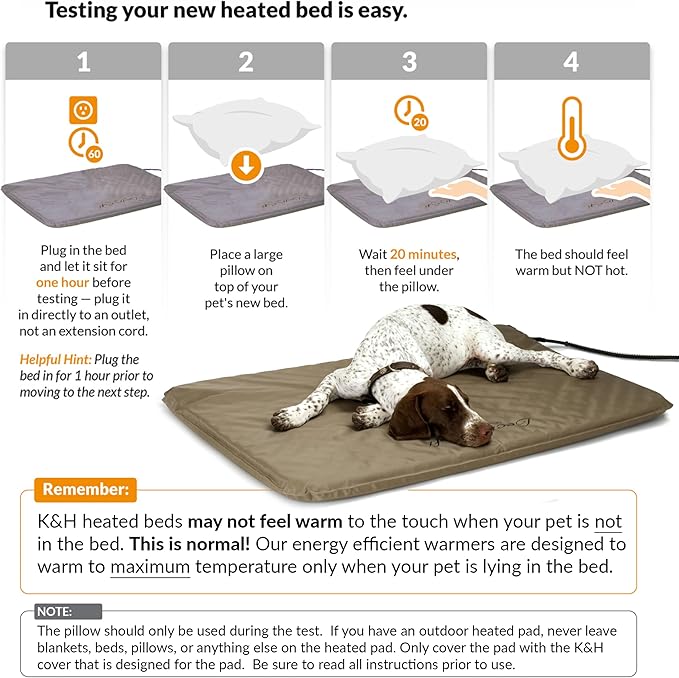 Testing your new heated bed is easy.

1

60

Plug in the bed and let it sit for one hour before testing — plug it in directly to an outlet, not an extension cord.

Helpful Hint: Plug the bed in for 1 hour prior to moving to the next step.

2

Place a large pillow on top of your pet's new bed.

3

20

Wait 20 minutes, then feel under the pillow.

4

The bed should feel warm but NOT hot.

Remember:

K&H heated beds may not feel warm to the touch when your pet is not in the bed. This is normal! Our energy efficient warmers are designed to warm to maximum temperature only when your pet is lying in the bed.

NOTE:

The pillow should only be used during the test. If you have an outdoor heated pad, never leave blankets, beds, pillows, or anything else on the heated pad. Only cover the pad with the K&H cover that is designed for the pad. Be sure to read all instructions prior to use.