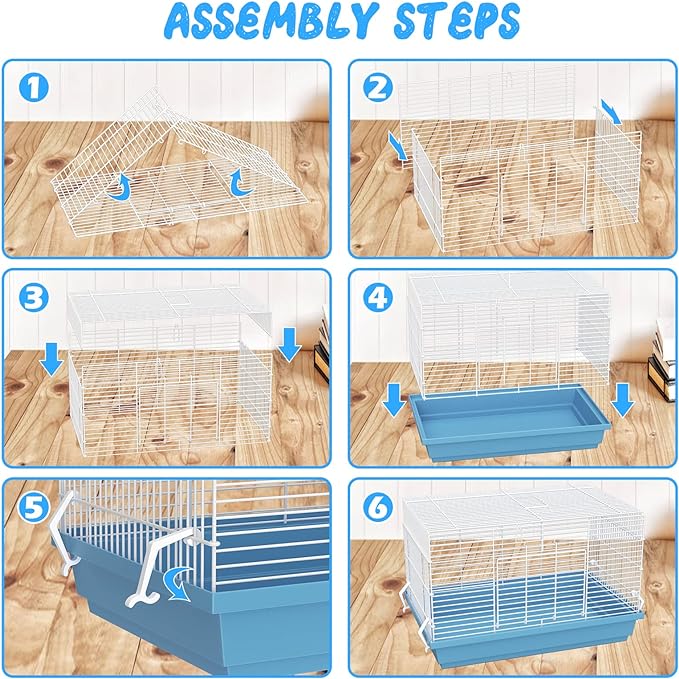 ASSEMBLY STEPS

1

2

3

4

5

6