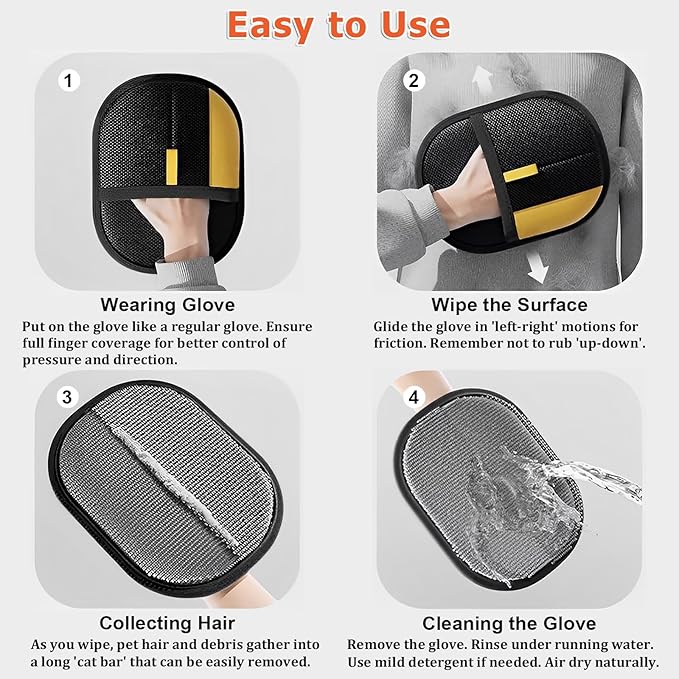 Easy to Use

1

Wearing Glove
Put on the glove like a regular glove. Ensure full finger coverage for better control of pressure and direction.

2

Wipe the Surface
Glide the glove in 'left-right' motions for friction. Remember not to rub 'up-down'.

3

Collecting Hair
As you wipe, pet hair and debris gather into a long 'cat bar' that can be easily removed.

4

Cleaning the Glove
Remove the glove. Rinse under running water. Use mild detergent if needed. Air dry naturally.