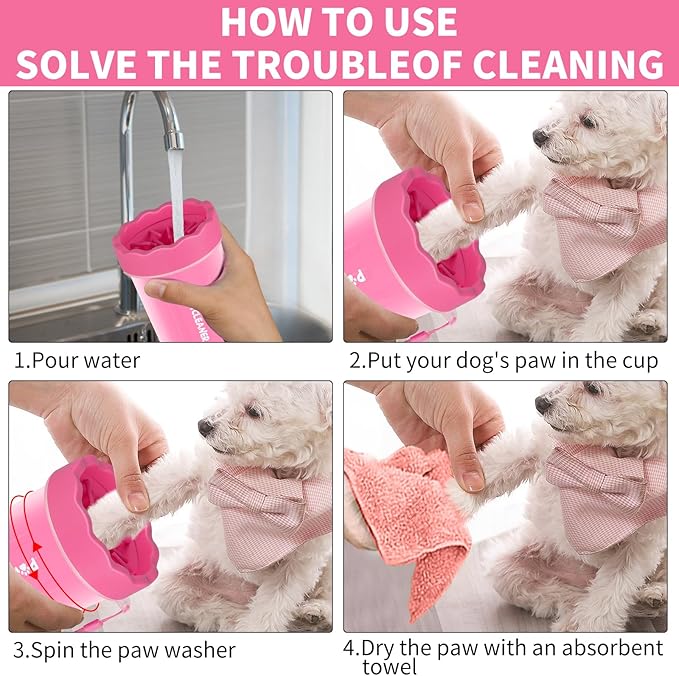 HOW TO USE
SOLVE THE TROUBLEOF CLEANING

CLEANER

1.Pour water

2.Put your dog's paw in the cup

3.Spin the paw washer

4.Dry the paw with an absorbent towel