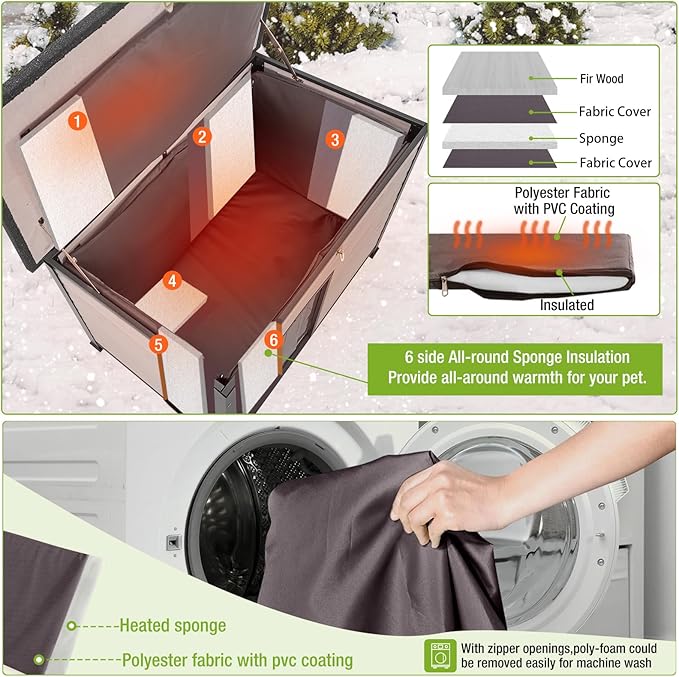 1
2
3
4
5
6

Fir Wood
Fabric Cover
Sponge
Fabric Cover

Polyester Fabric with PVC Coating

Insulated

6 side All-round Sponge Insulation
Provide all-around warmth for your pet.

Heated sponge

Polyester fabric with pvc coating

With zipper openings,poly-foam could be removed easily for machine wash