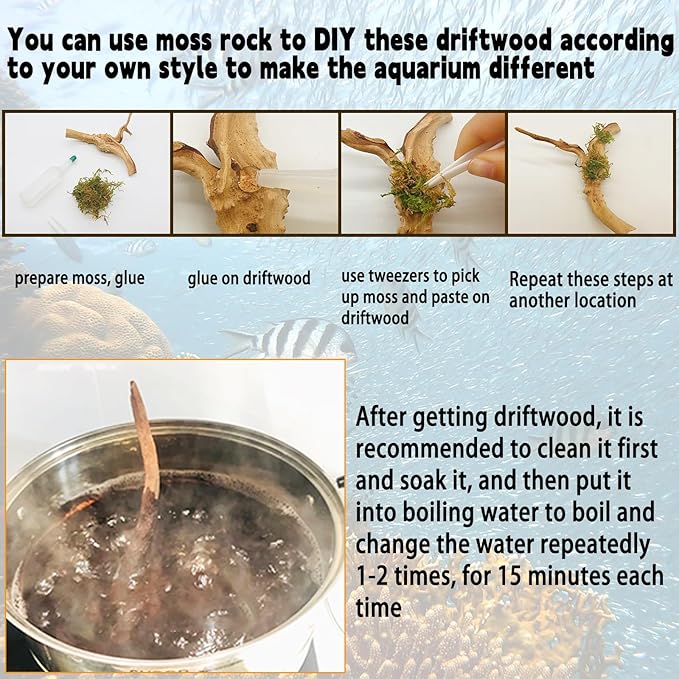 You can use moss rock to DIY these driftwood according to your own style to make the aquarium different

prepare moss, glue

glue on driftwood

use tweezers to pick up moss and paste on driftwood

Repeat these steps at another location

After getting driftwood, it is recommended to clean it first and soak it, and then put it into boiling water to boil and change the water repeatedly 1-2 times, for 15 minutes each time