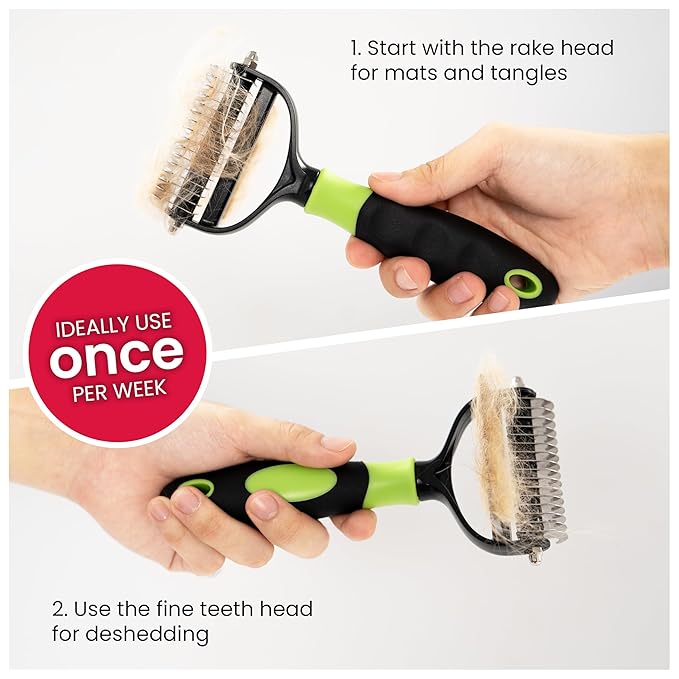 1. Start with the rake head for mats and tangles

IDEALLY USE
once
PER WEEK

2. Use the fine teeth head for deshedding