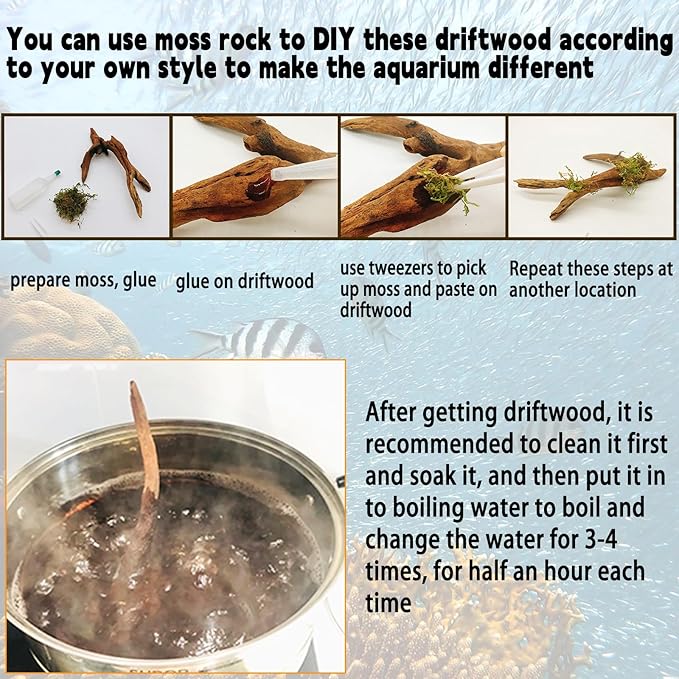 You can use moss rock to DIY these driftwood according to your own style to make the aquarium different

prepare moss, glue

glue on driftwood

use tweezers to pick up moss and paste on driftwood

Repeat these steps at another location

After getting driftwood, it is recommended to clean it first and soak it, and then put it in to boiling water to boil and change the water for 3-4 times, for half an hour each time