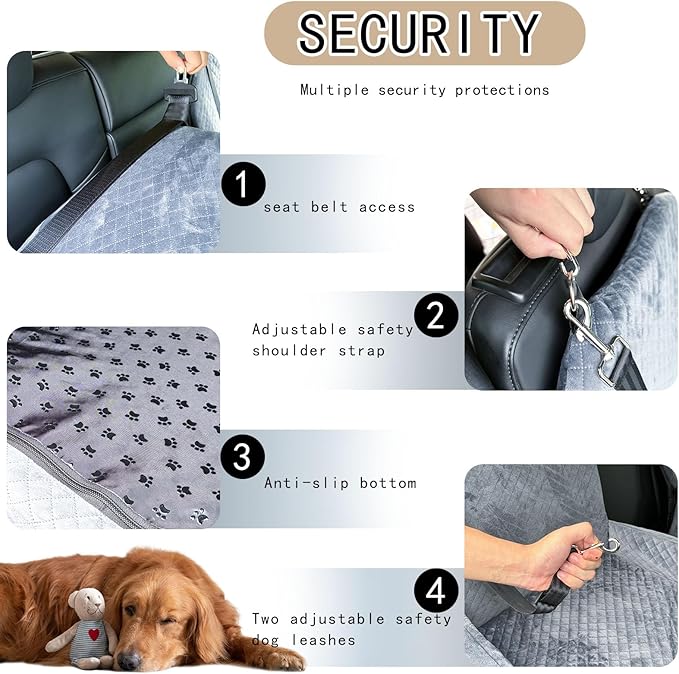 SECURITY

Multiple security protections

1 seat belt access

2 Adjustable safety shoulder strap

3 Anti-slip bottom

4 Two adjustable safety dog leashes