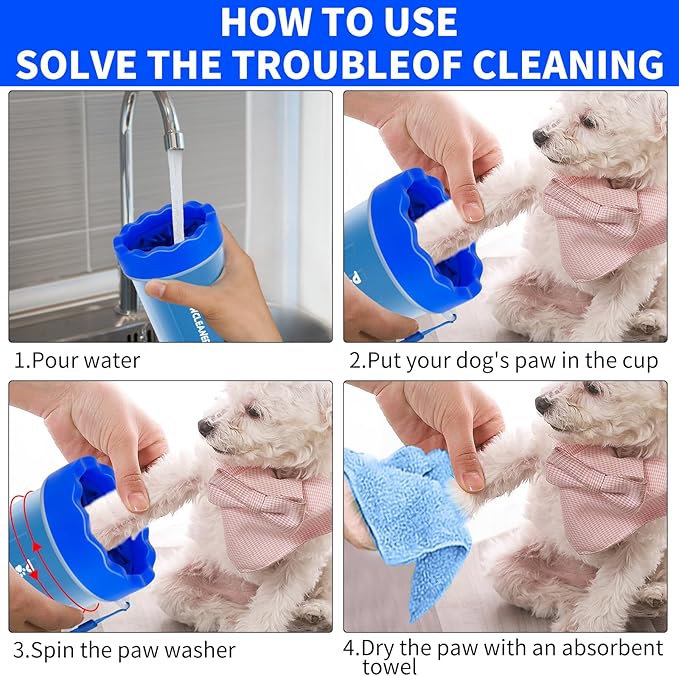 HOW TO USE
SOLVE THE TROUBLEOF CLEANING

1.Pour water

2.Put your dog's paw in the cup

3.Spin the paw washer

4.Dry the paw with an absorbent towel