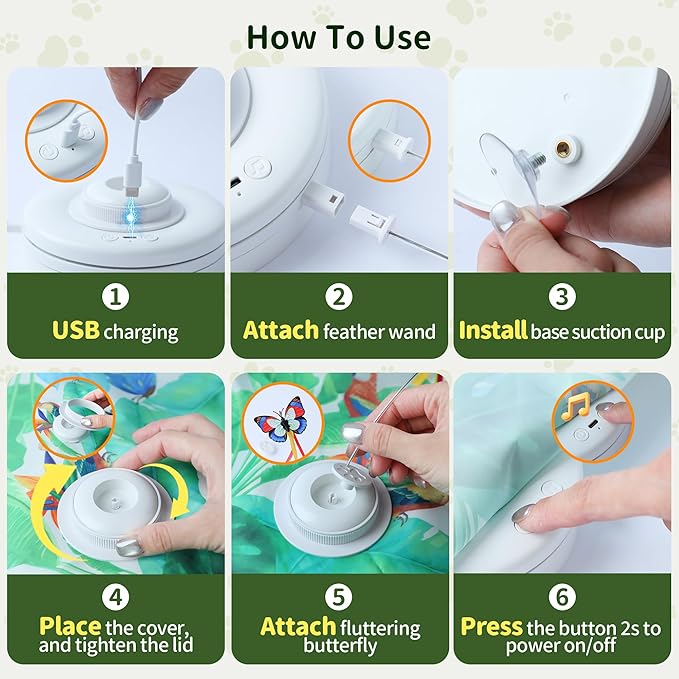 How To Use

1
USB charging

2
Attach feather wand

3
Install base suction cup

4
Place the cover, and tighten the lid

5
Attach fluttering butterfly

6
Press the button 2s to power on/off