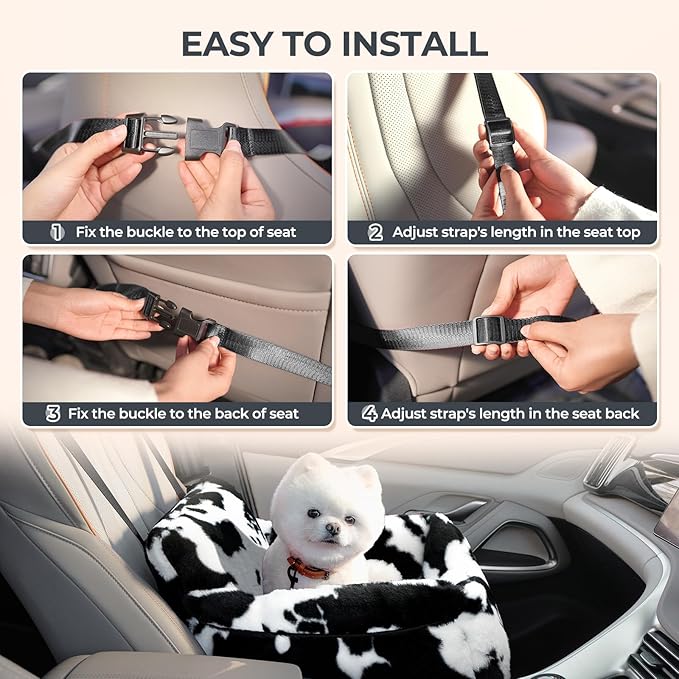 EASY TO INSTALL

1 Fix the buckle to the top of seat

2 Adjust strap's length in the seat top

3 Fix the buckle to the back of seat

4 Adjust strap's length in the seat back