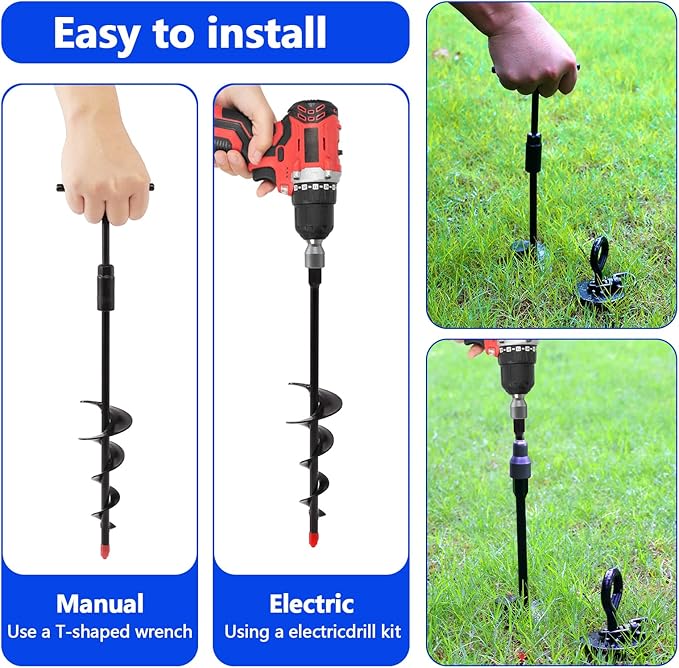 Easy to install

Manual
Use a T-shaped wrench

Electric
Using a electricdrill kit