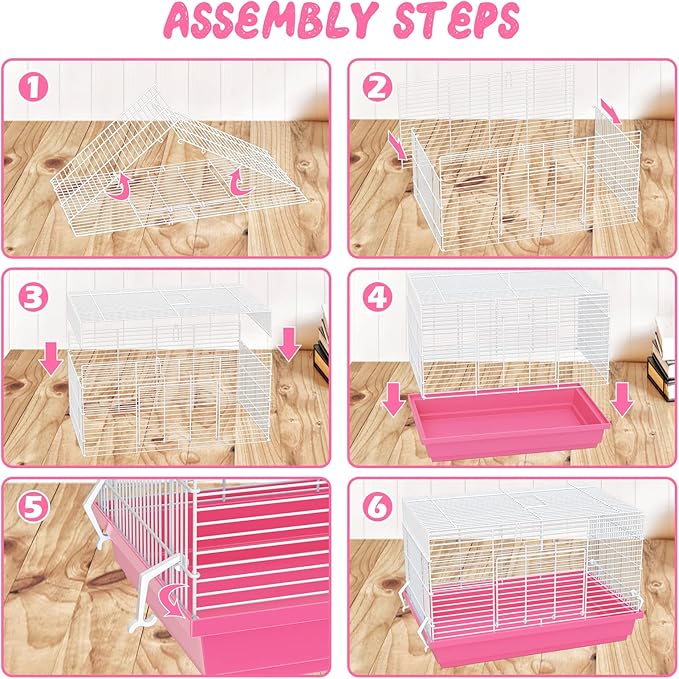 ASSEMBLY STEPS

1

2

3

4

5

6