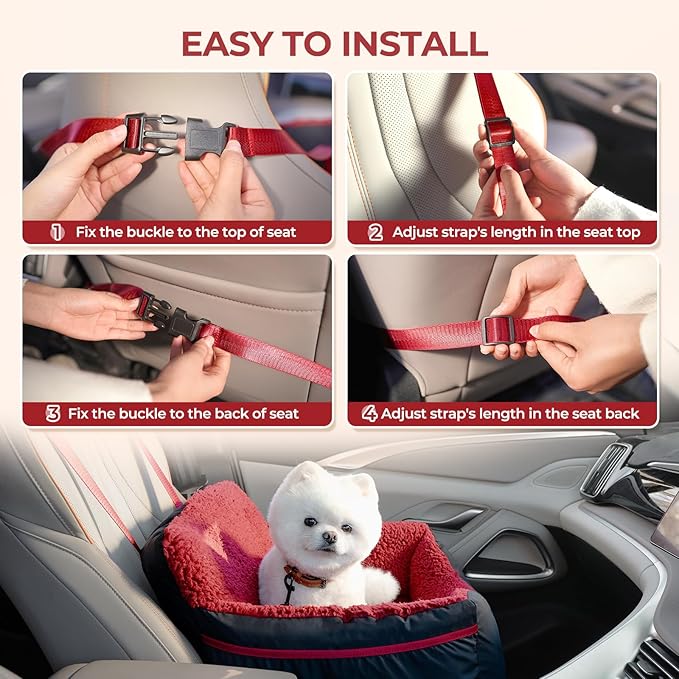 EASY TO INSTALL

1 Fix the buckle to the top of seat

2 Adjust strap's length in the seat top

3 Fix the buckle to the back of seat

4 Adjust strap's length in the seat back