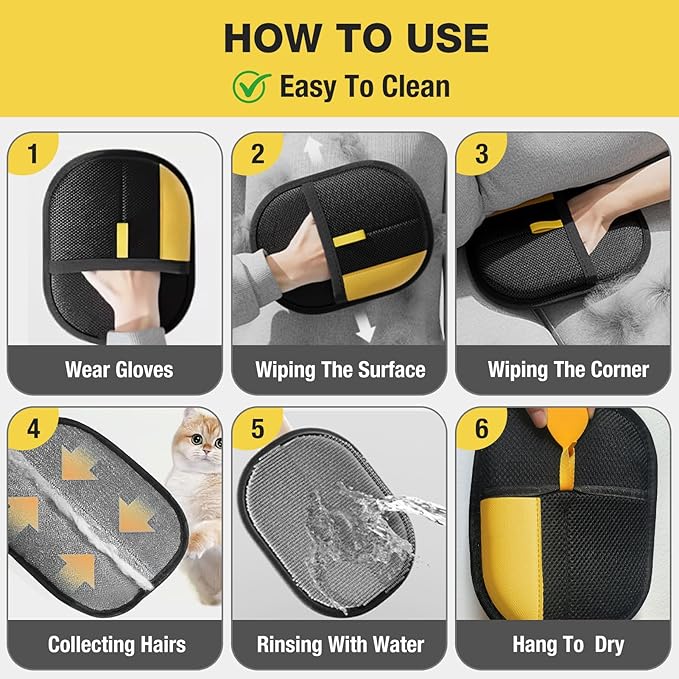 HOW TO USE

Easy To Clean

1

Wear Gloves

2

Wiping The Surface

3

Wiping The Corner

4

Collecting Hairs

5

Rinsing With Water

6

Hang To Dry