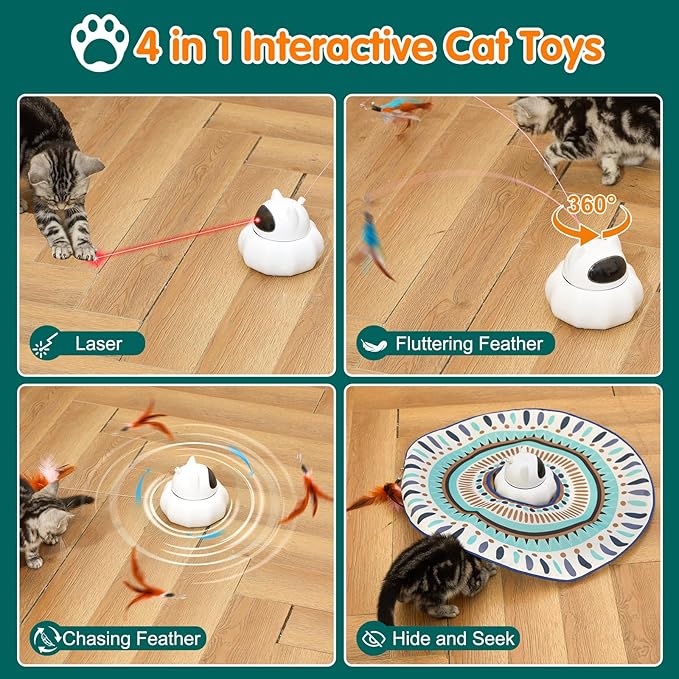 4 in 1 Interactive Cat Toys

Laser

360°

Fluttering Feather

Chasing Feather

Hide and Seek