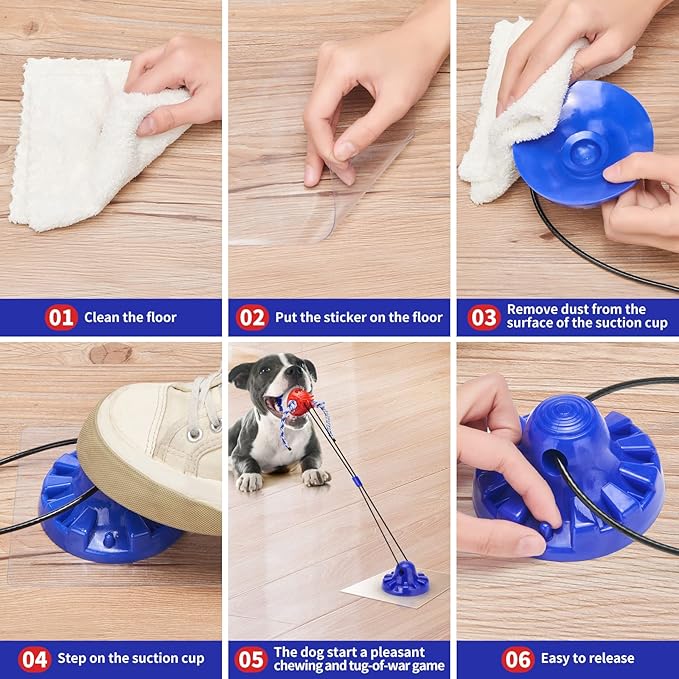 01 Clean the floor

02 Put the sticker on the floor

03 Remove dust from the surface of the suction cup

04 Step on the suction cup

05 The dog start a pleasant chewing and tug-of-war game

06 Easy to release