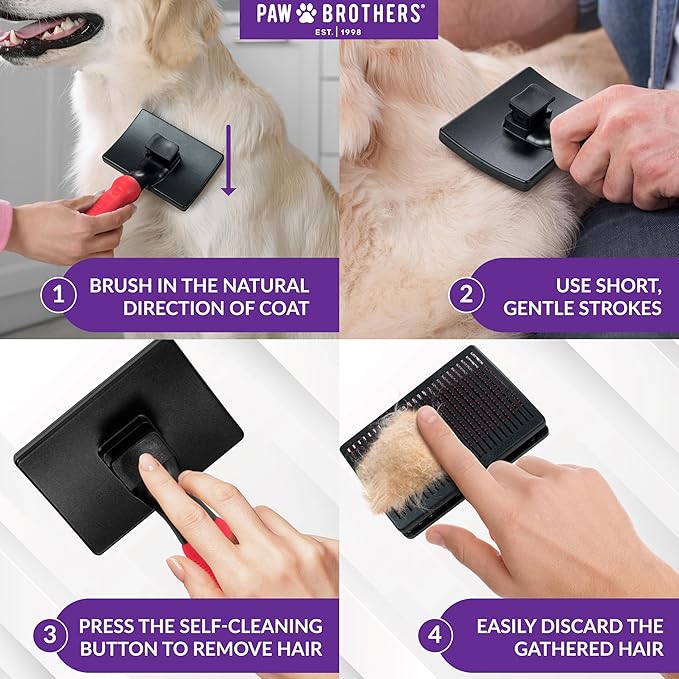 PAW BROTHERS®
EST. | 1998

1 BRUSH IN THE NATURAL DIRECTION OF COAT

2 USE SHORT, GENTLE STROKES

3 PRESS THE SELF-CLEANING BUTTON TO REMOVE HAIR

4 EASILY DISCARD THE GATHERED HAIR