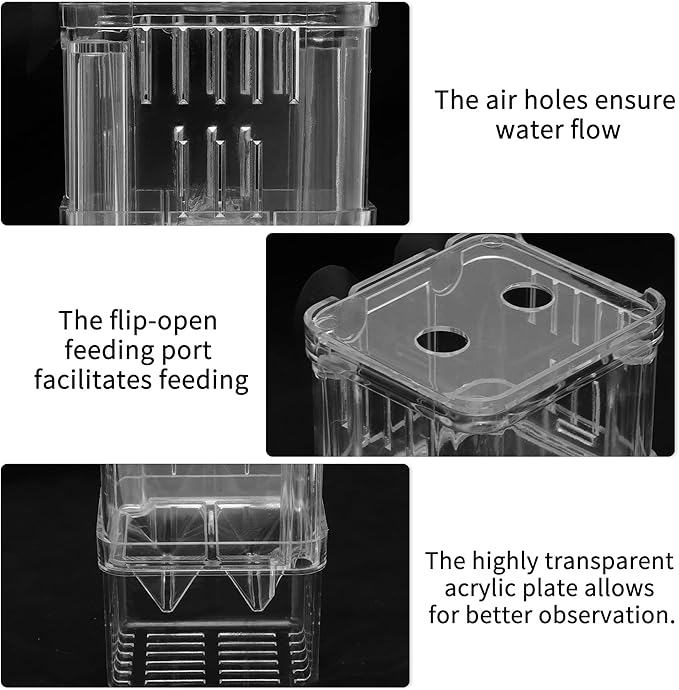 The air holes ensure water flow

The flip-open feeding port facilitates feeding

The highly transparent acrylic plate allows for better observation.