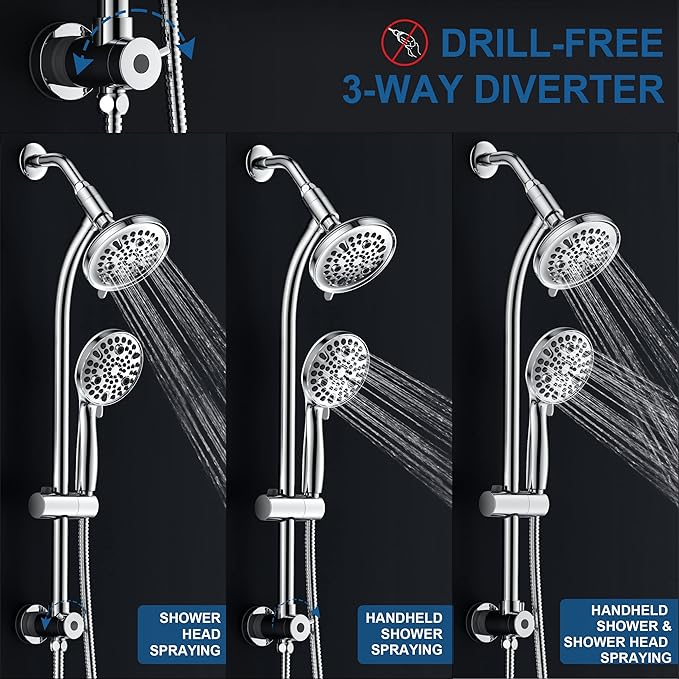 DRILL-FREE
3-WAY DIVERTER

SHOWER HEAD SPRAYING

HANDHELD SHOWER SPRAYING

HANDHELD SHOWER & SHOWER HEAD SPRAYING