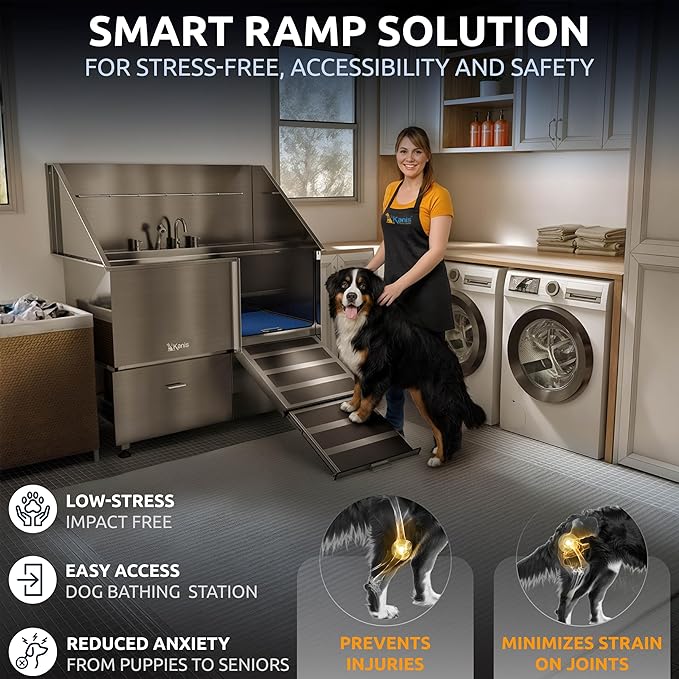 SMART RAMP SOLUTION
FOR STRESS-FREE, ACCESSIBILITY AND SAFETY

Kanis

Kanis

LOW-STRESS
IMPACT FREE

EASY ACCESS
DOG BATHING STATION

REDUCED ANXIETY
FROM PUPPIES TO SENIORS

PREVENTS INJURIES

MINIMIZES STRAIN ON JOINTS