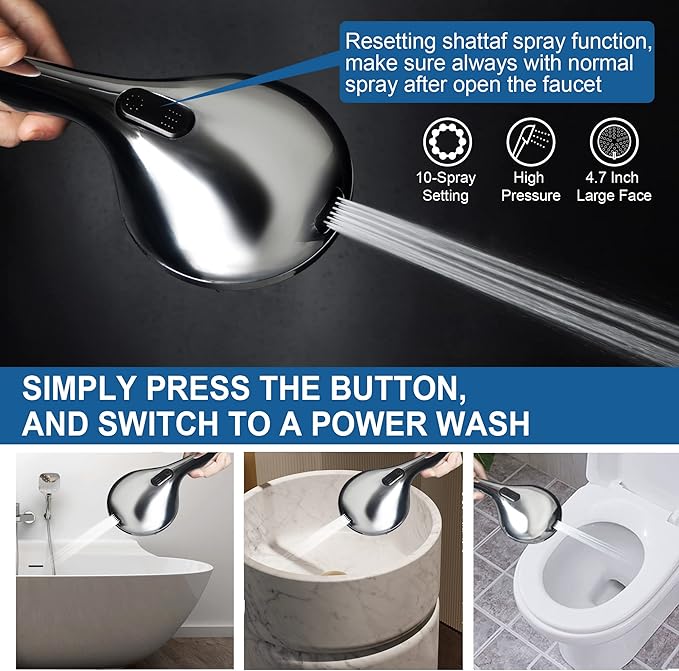 Resetting shattaf spray function, make sure always with normal spray after open the faucet

10-Spray Setting

High Pressure

4.7 Inch Large Face

SIMPLY PRESS THE BUTTON, AND SWITCH TO A POWER WASH