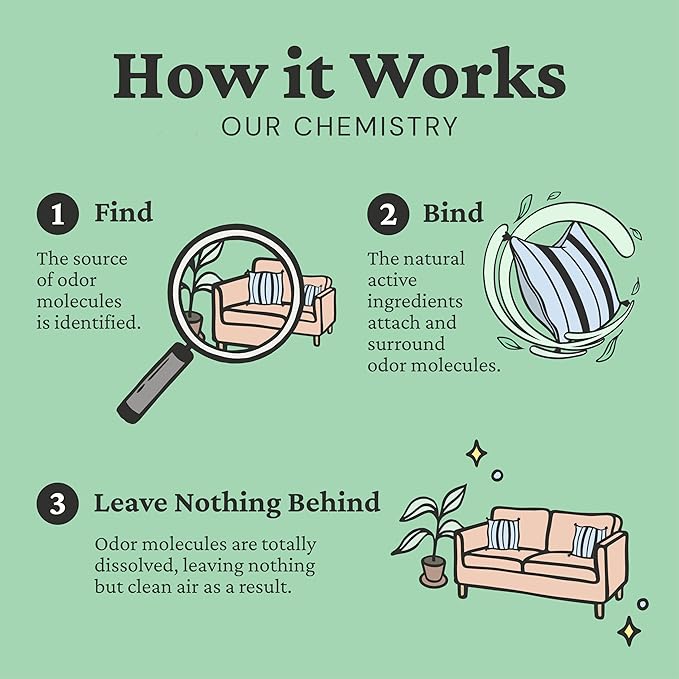 How it Works
OUR CHEMISTRY

1 Find

The source of odor molecules is identified.

2 Bind

The natural active ingredients attach and surround odor molecules.

3 Leave Nothing Behind

Odor molecules are totally dissolved, leaving nothing but clean air as a result.