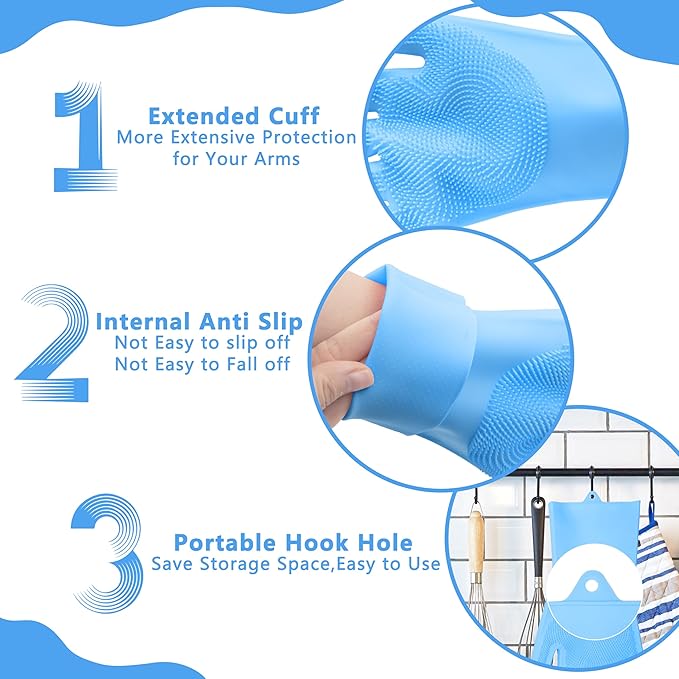 1
Extended Cuff
More Extensive Protection for Your Arms

2
Internal Anti Slip
Not Easy to slip off
Not Easy to Fall off

3
Portable Hook Hole
Save Storage Space,Easy to Use