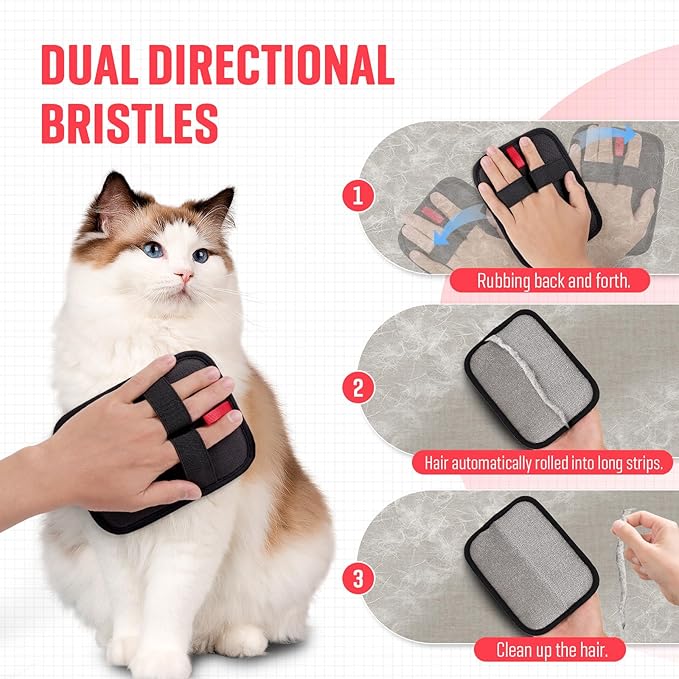 DUAL DIRECTIONAL BRISTLES

1

Rubbing back and forth.

2

Hair automatically rolled into long strips.

3

Clean up the hair.