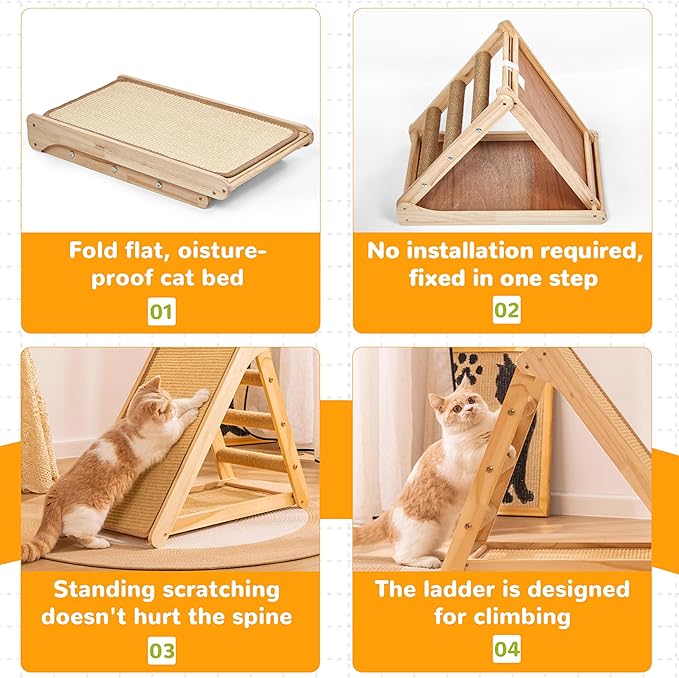 Fold flat, oisture-proof cat bed

01

No installation required, fixed in one step

02

Standing scratching doesn't hurt the spine

03

The ladder is designed for climbing

04