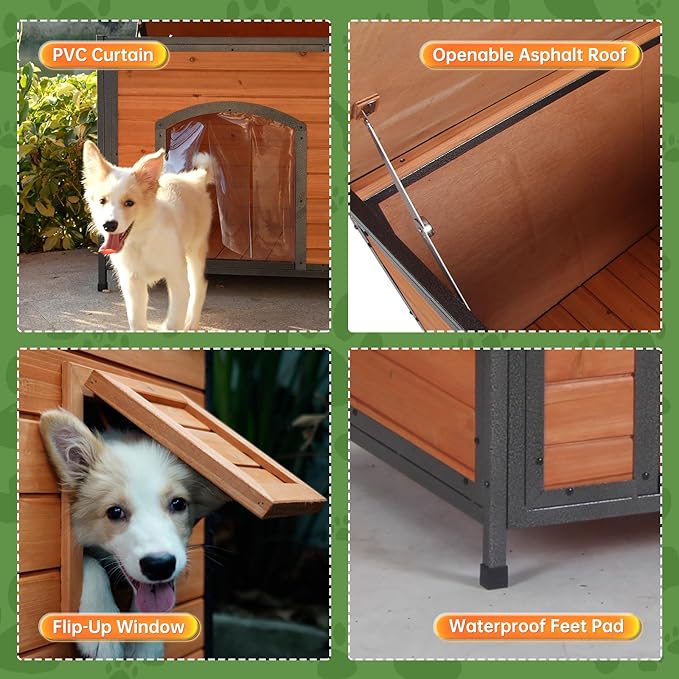 PVC Curtain

Openable Asphalt Roof

Flip-Up Window

Waterproof Feet Pad