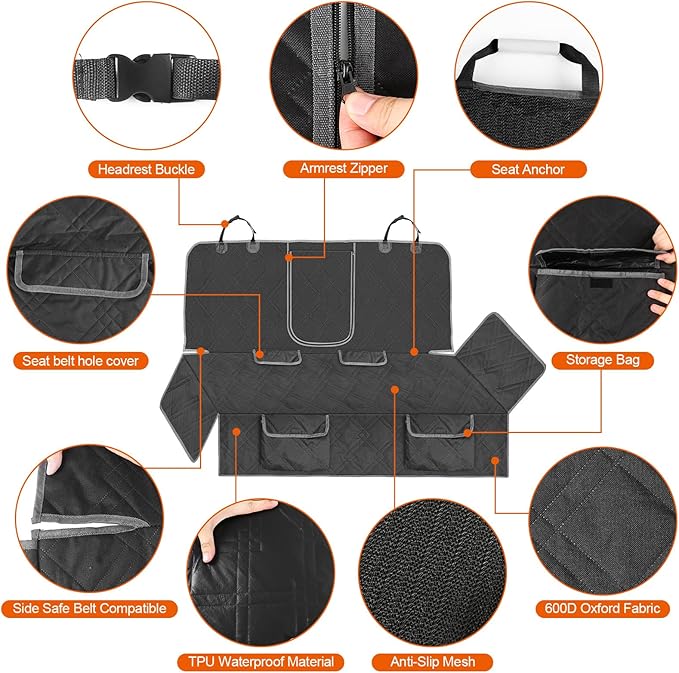 Headrest Buckle

Armrest Zipper

Seat Anchor

Seat belt hole cover

Storage Bag

Side Safe Belt Compatible

TPU Waterproof Material

Anti-Slip Mesh

600D Oxford Fabric