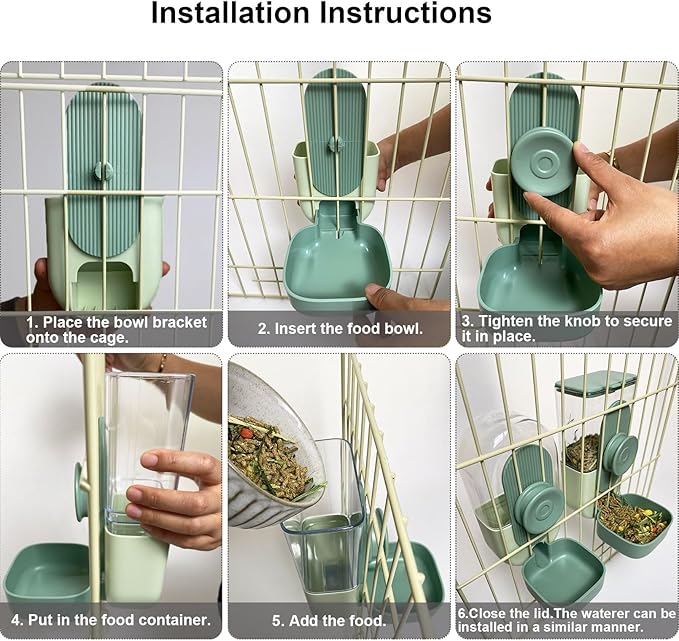 Installation Instructions

1. Place the bowl bracket onto the cage.

2. Insert the food bowl.

3. Tighten the knob to secure it in place.

4. Put in the food container.

5. Add the food.

6.Close the lid.The waterer can be installed in a similar manner.