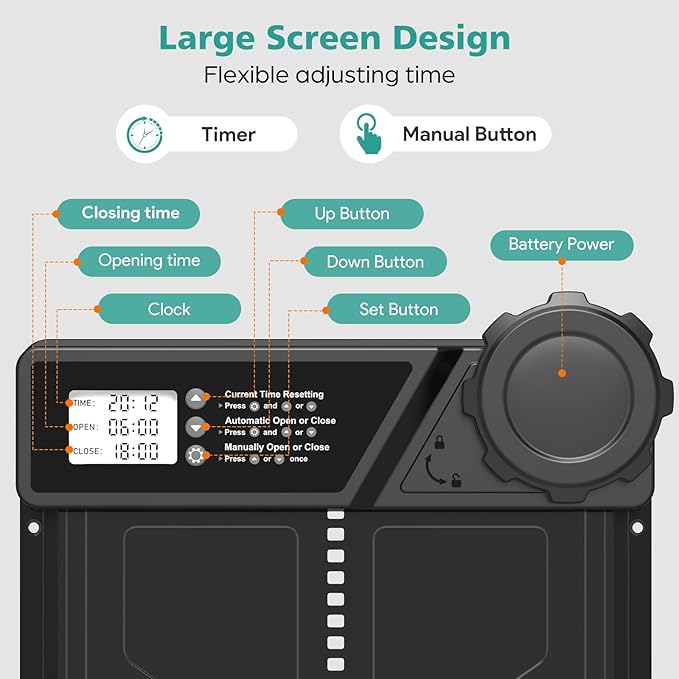 Large Screen Design
Flexible adjusting time

Timer

Manual Button

Closing time

Opening time

Clock

Up Button

Down Button

Set Button

Battery Power

TIME: 20:12
OPEN: 06:00
CLOSE: 18:00

Current Time Resetting
Press and or

Automatic Open or Close
Press and or

Manually Open or Close
Press or once