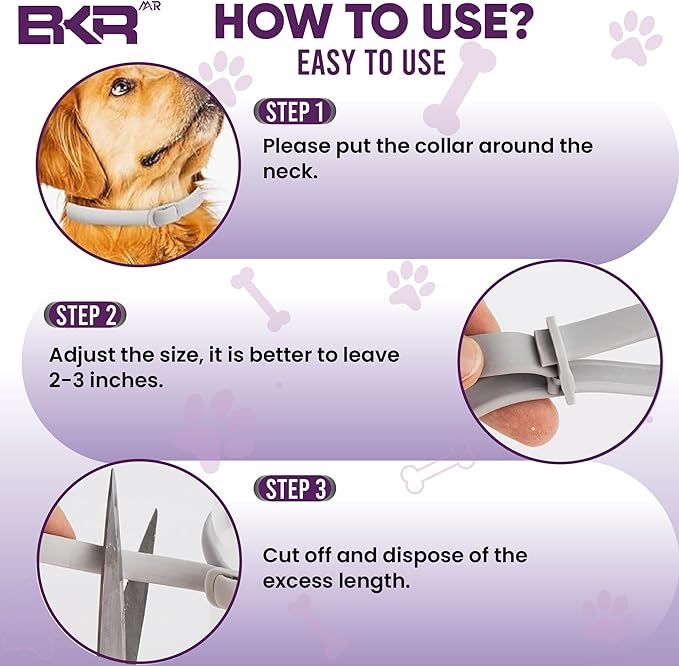 BKR MR

HOW TO USE?

EASY TO USE

STEP 1

Please put the collar around the neck.

STEP 2

Adjust the size, it is better to leave 2-3 inches.

STEP 3

Cut off and dispose of the excess length.