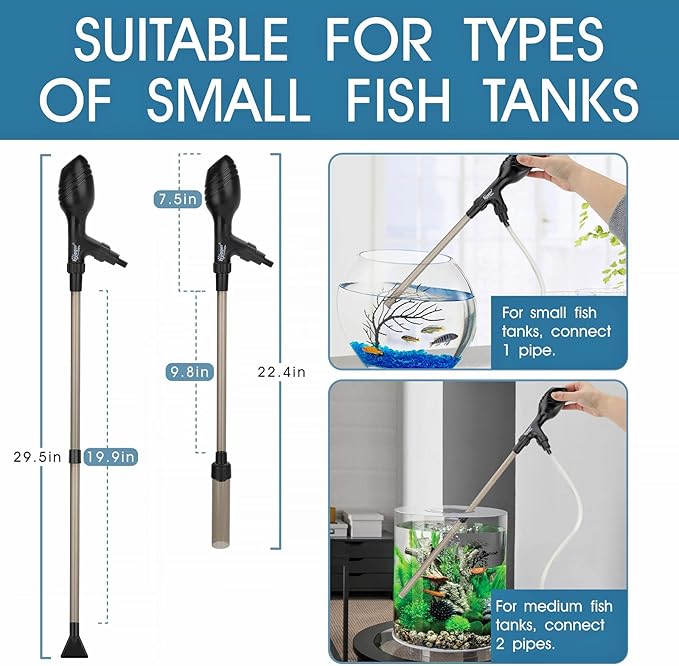 SUITABLE FOR TYPES OF SMALL FISH TANKS

7.5in

9.8in

22.4in

29.5in

19.9in

For small fish tanks, connect 1 pipe.

For medium fish tanks, connect 2 pipes.