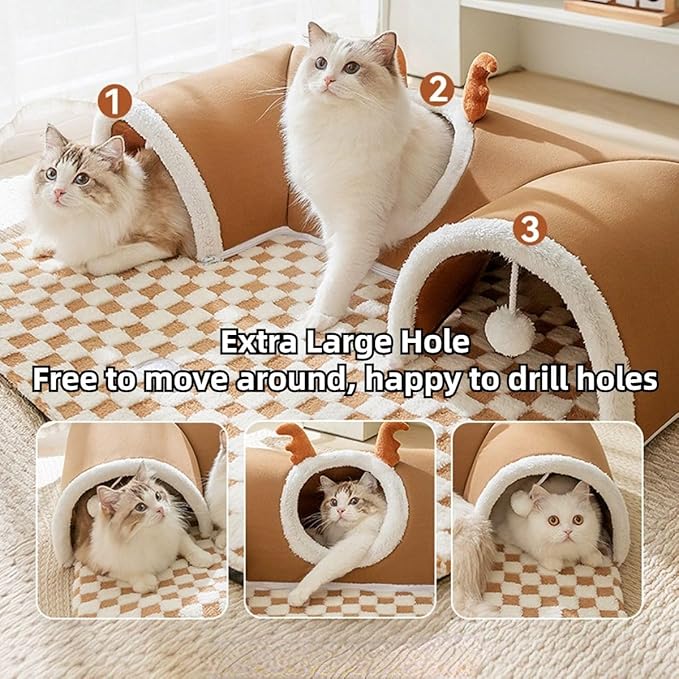 1
2
3
Extra Large Hole
Free to move around, happy to drill holes