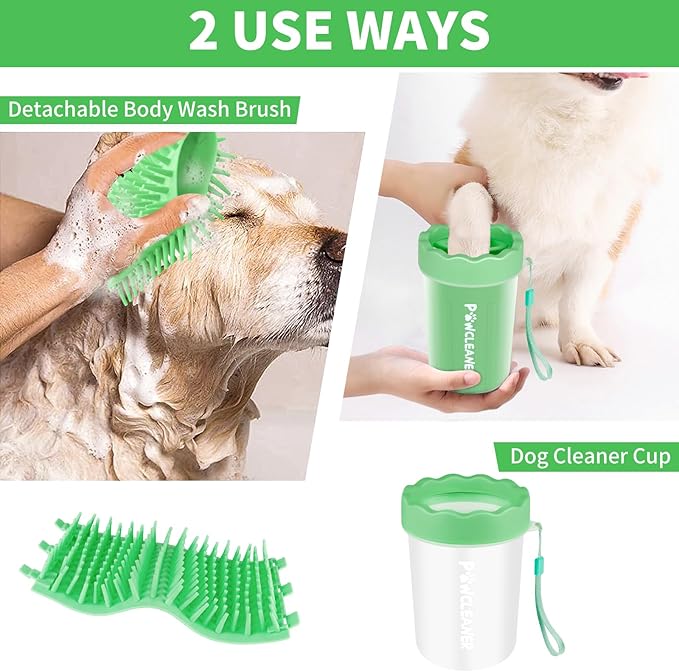 2 USE WAYS

Detachable Body Wash Brush

PAWCLEANER

Dog Cleaner Cup

PAWCLEANER