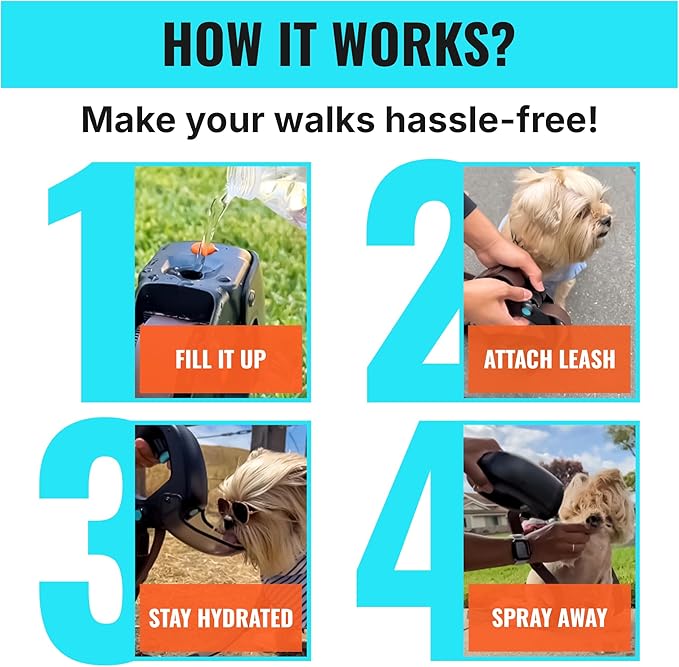 HOW IT WORKS?

Make your walks hassle-free!

1
FILL IT UP

2
ATTACH LEASH

3
STAY HYDRATED

4
SPRAY AWAY