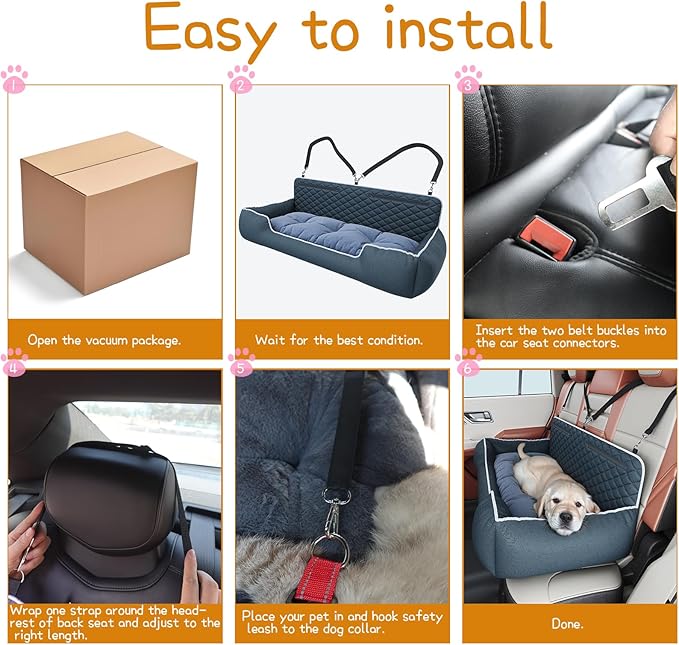 Easy to install

1

Open the vacuum package.

2

Wait for the best condition.

3

Insert the two belt buckles into the car seat connectors.

4

Wrap one strap around the headrest of back seat and adjust to the right length.

5

Place your pet in and hook safety leash to the dog collar.

6

Done.