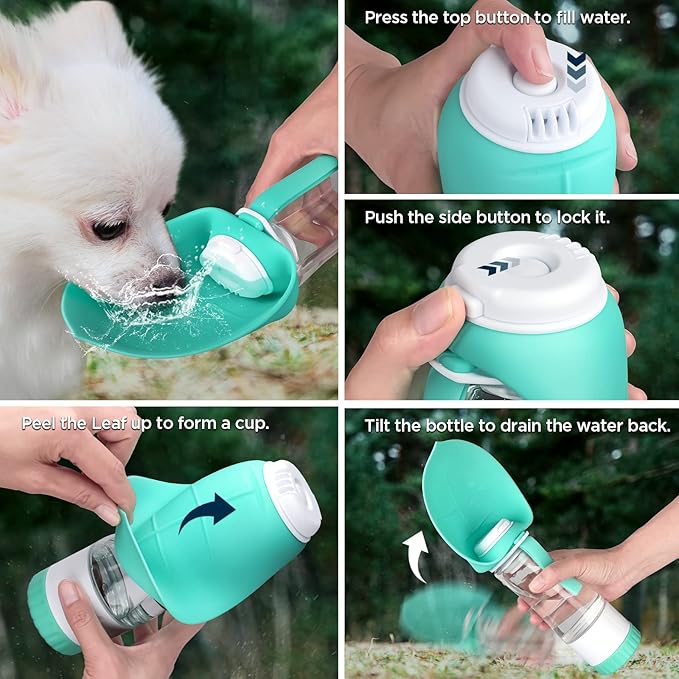 Press the top button to fill water.

Push the side button to lock it.

Peel the Leaf up to form a cup.

Tilt the bottle to drain the water back.