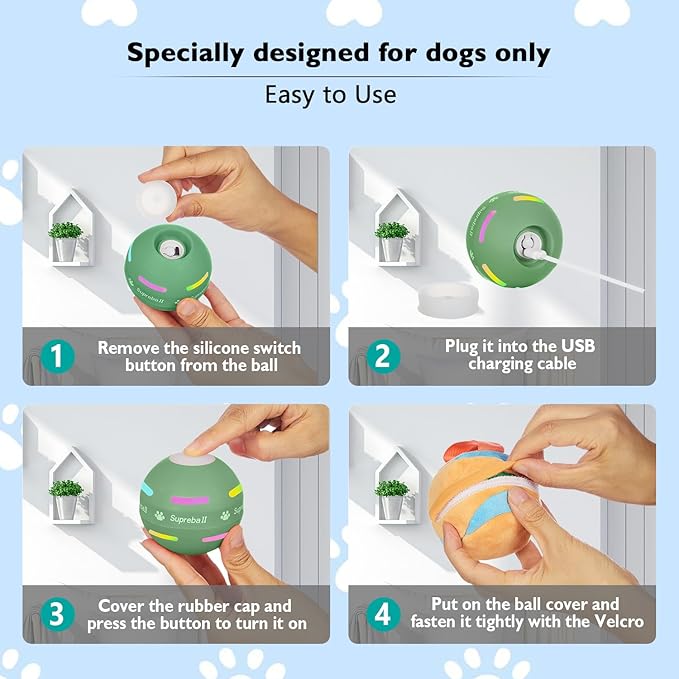 Specially designed for dogs only

Easy to Use

Supreball

1 Remove the silicone switch button from the ball

Supreball

2 Plug it into the USB charging cable

Supreball

3 Cover the rubber cap and press the button to turn it on

4 Put on the ball cover and fasten it tightly with the Velcro