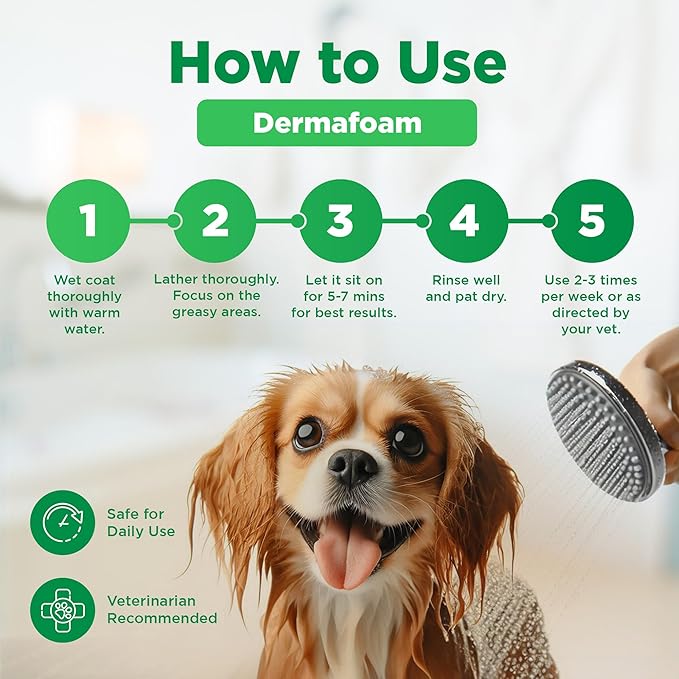 How to Use

Dermafoam

1
Wet coat thoroughly with warm water.

2
Lather thoroughly. Focus on the greasy areas.

3
Let it sit on for 5-7 mins for best results.

4
Rinse well and pat dry.

5
Use 2-3 times per week or as directed by your vet.

Safe for Daily Use

Veterinarian Recommended