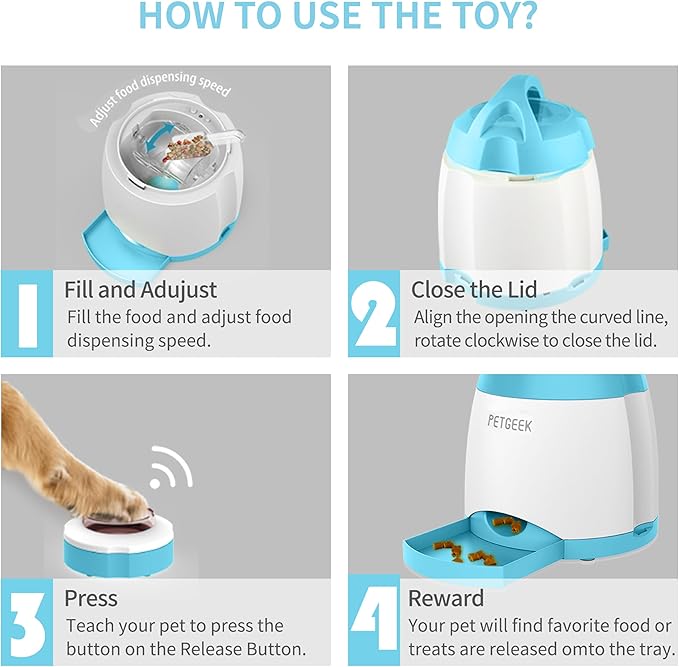 HOW TO USE THE TOY?

Adjust food dispensing speed

1
Fill and Adujust
Fill the food and adjust food dispensing speed.

2
Close the Lid
Align the opening the curved line, rotate clockwise to close the lid.

3
Press
Teach your pet to press the button on the Release Button.

PETGEEK

4
Reward
Your pet will find favorite food or treats are released omto the tray.