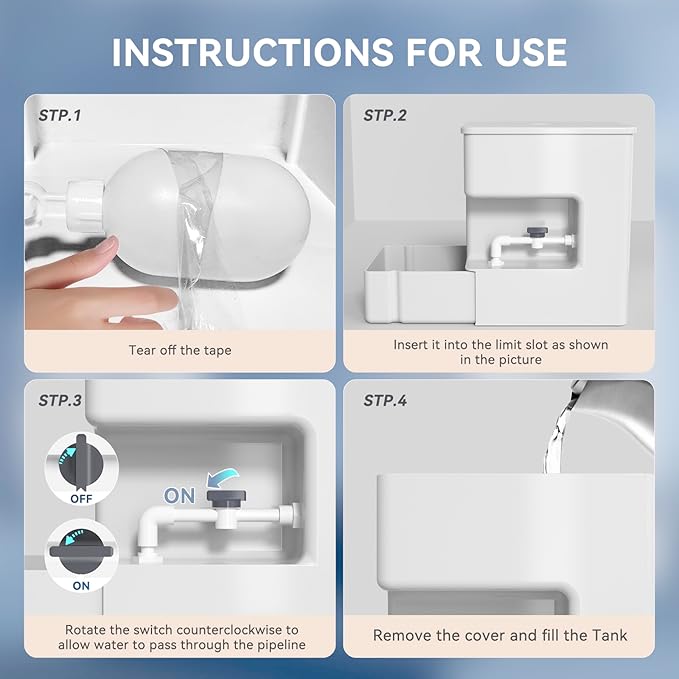 INSTRUCTIONS FOR USE

STP.1

Tear off the tape

STP.2

Insert it into the limit slot as shown in the picture

STP.3

OFF

ON

ON

Rotate the switch counterclockwise to allow water to pass through the pipeline

STP.4

Remove the cover and fill the Tank