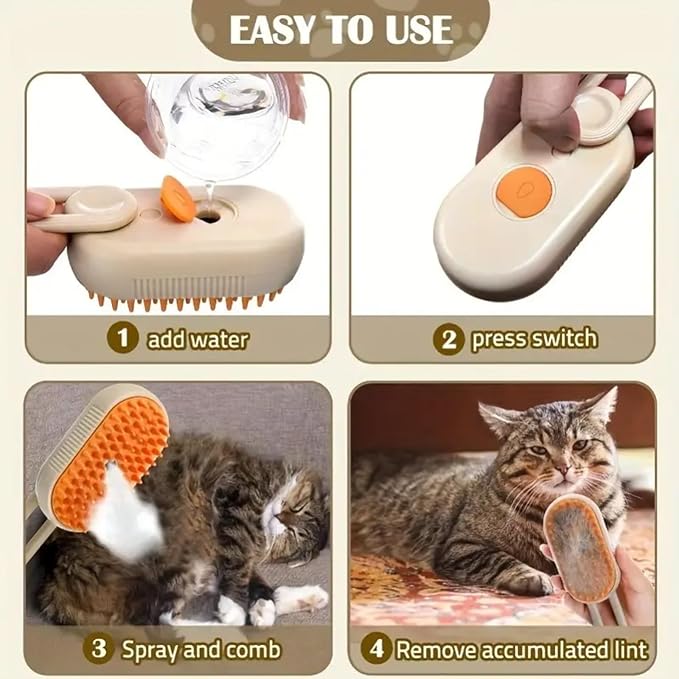 EASY TO USE

1 add water

2 press switch

3 Spray and comb

4 Remove accumulated lint